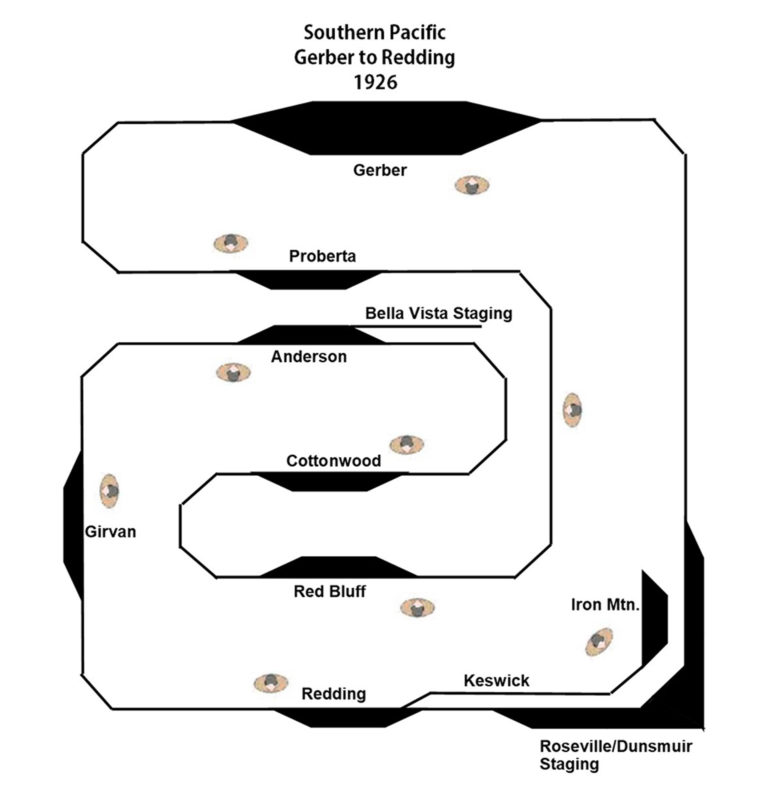 Southern Pacific
Gerber to Redding
1926

Gerber

Proberta

Bella Vista Staging

Anderson

Cottonwood

Girvan

Red Bluff

Iron Mtn.

Keswick

Redding

Roseville/Dunsmuir Staging